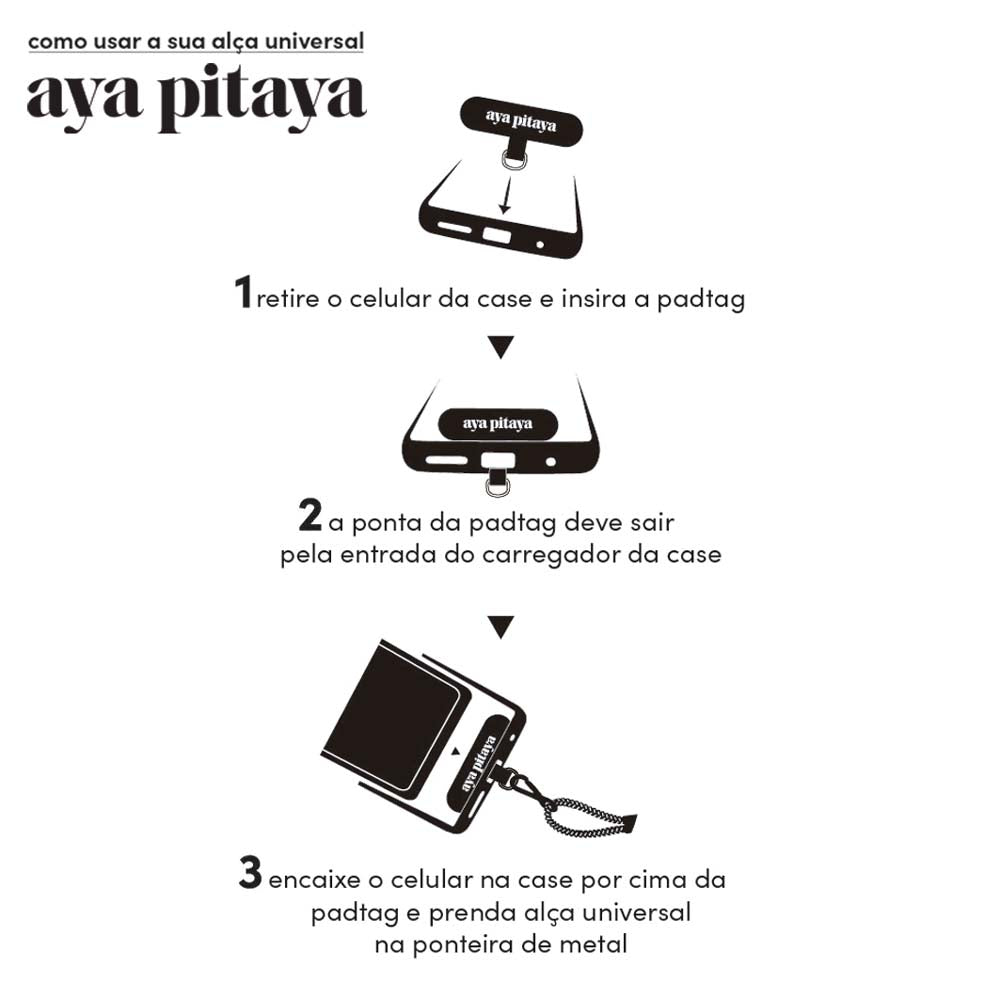 como usar a sua alça universal

aya pitaya

aya pitaya

1 retire o celular da case e insira a padtag

aya pitaya

2 a ponta da padtag deve sair pela entrada do carregador da case

aya pitaya

3 encaixe o celular na case por cima da padtag e prenda alça universal na ponteira de metal